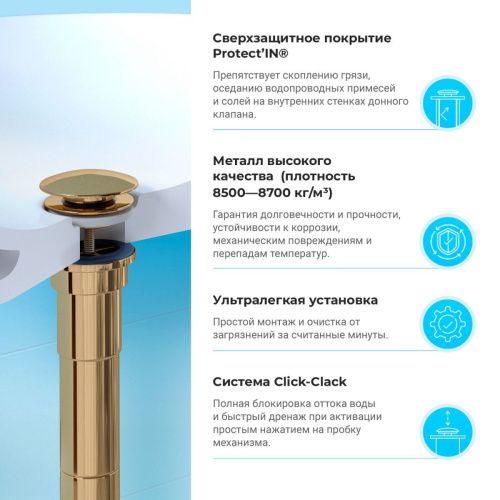 Сверхзащитное покрытие Protect'IN®

Препятствует скоплению грязи, оседанию водопроводных примесей и солей на внутренних стенках донного клапана.

Металл высокого качества (плотность 8500—8700 кг/м³)

Гарантия долговечности и прочности, устойчивости к коррозии, механическим повреждениям и перепадам температур.

Ультралегкая установка

Простой монтаж и очистка от загрязнений за считанные минуты.

Система Click-Clack

Полная блокировка оттока воды и быстрый дренаж при активации простым нажатием на пробку механизма.