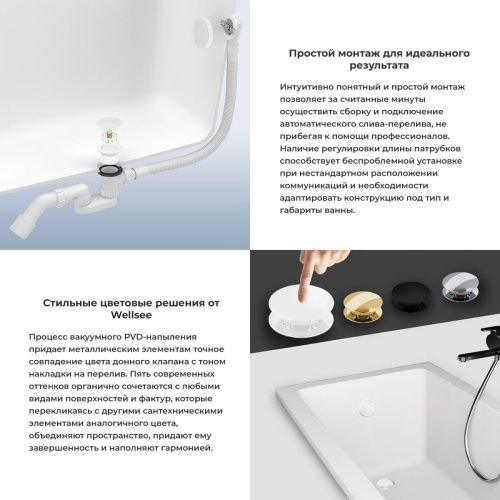 Простой монтаж для идеального результата

Интуитивно понятный и простой монтаж позволяет за считанные минуты осуществить сборку и подключение автоматического слива-перелива, не прибегая к помощи профессионалов. Наличие регулировки длины патрубков способствует беспроблемной установке при нестандартном расположении коммуникаций и необходимости адаптировать конструкцию под тип и габариты ванны.

Стильные цветовые решения от Wellsee

Процесс вакуумного PVD-напыления придает металлическим элементам точное совпадение цвета донного клапана с тоном накладки на перелив. Пять современных оттенков органично сочетаются с любыми видами поверхностей и фактур, которые перекликаясь с другими сантехническими элементами аналогичного цвета, объединяют пространство, придают ему завершенность и наполняют гармонией.