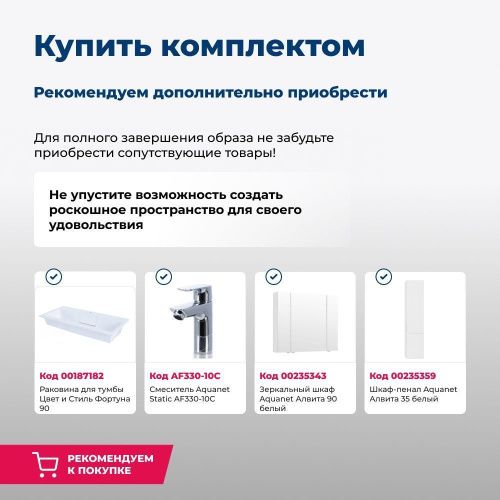 Купить комплектом

Рекомендуем дополнительно приобрести

Для полного завершения образа не забудьте приобрести сопутствующие товары!

Не упустите возможность создать роскошное пространство для своего удовольствия

Код 00187182
Раковина для тумбы Цвет и Стиль Фортуна 90

Код AF330-10C
Смеситель Aquanet Static AF330-10C

Код 00235343
Зеркальный шкаф Aquanet Алвита 90 белый

Код 00235359
Шкаф-пенал Aquanet Алвита 35 белый

РЕКОМЕНДУЕМ К ПОКУПКЕ