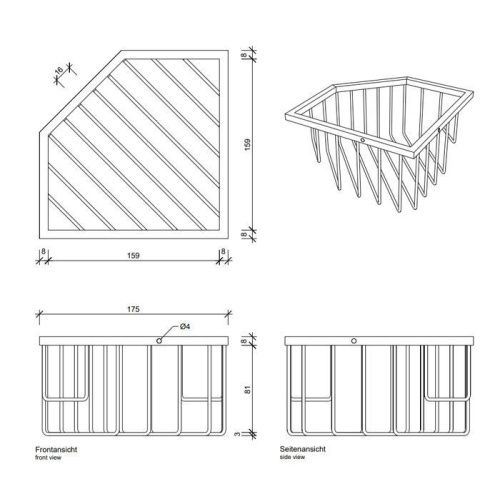 16

8

159

8

8

159

8

175

Ø4

8

81

3

Frontansicht
front view

Seitenansicht
side view