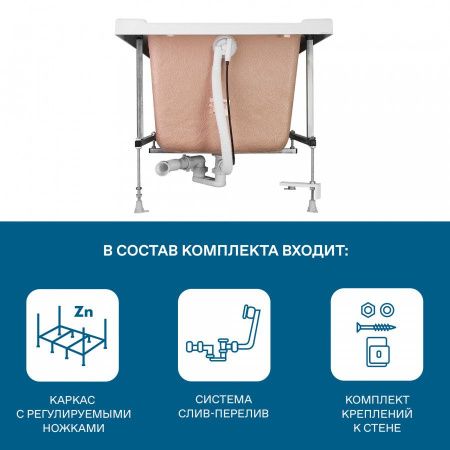 В СОСТАВ КОМПЛЕКТА ВХОДИТ:

Zn

КАРКАС С РЕГУЛИРУЕМЫМИ НОЖКАМИ

СИСТЕМА СЛИВ-ПЕРЕЛИВ

КОМПЛЕКТ КРЕПЛЕНИЙ К СТЕНЕ