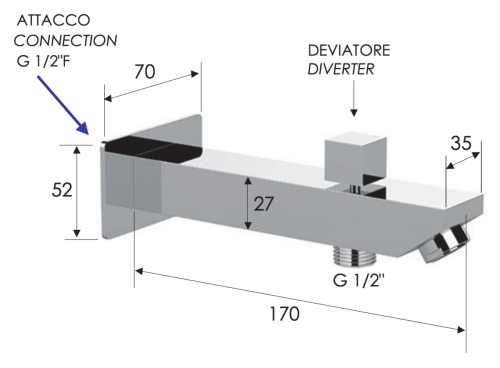 ATTACCO
CONNECTION
G 1/2"F

70

DEVIATORE
DIVERTER

35

52

27

G 1/2"

170